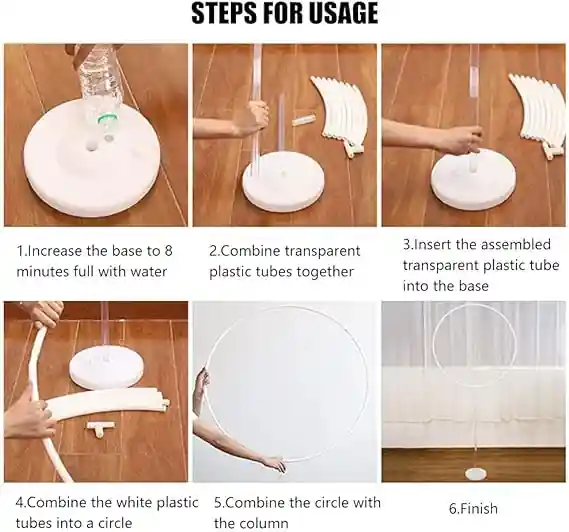 STEPS FOR USAGE

1.Increase the base to 8 minutes full with water

2.Combine transparent plastic tubes together

3.Insert the assembled transparent plastic tube into the base

4.Combine the white plastic tubes into a circle

5.Combine the circle with the column

6.Finish